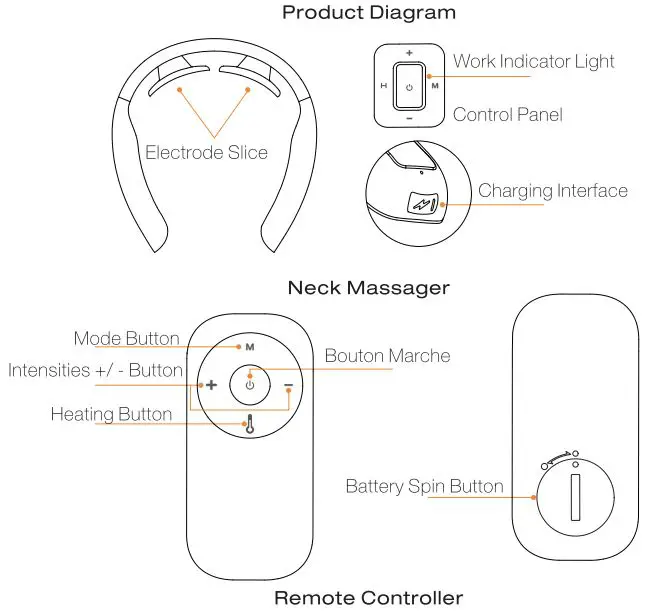 Product Diagram

Electrode Slice

+
H
M
−

Work Indicator Light

Control Panel

Charging Interface

Neck Massager

Mode Button

Intensities +/ - Button

Heating Button

M
+
−

Bouton Marche

Battery Spin Button

Remote Controller