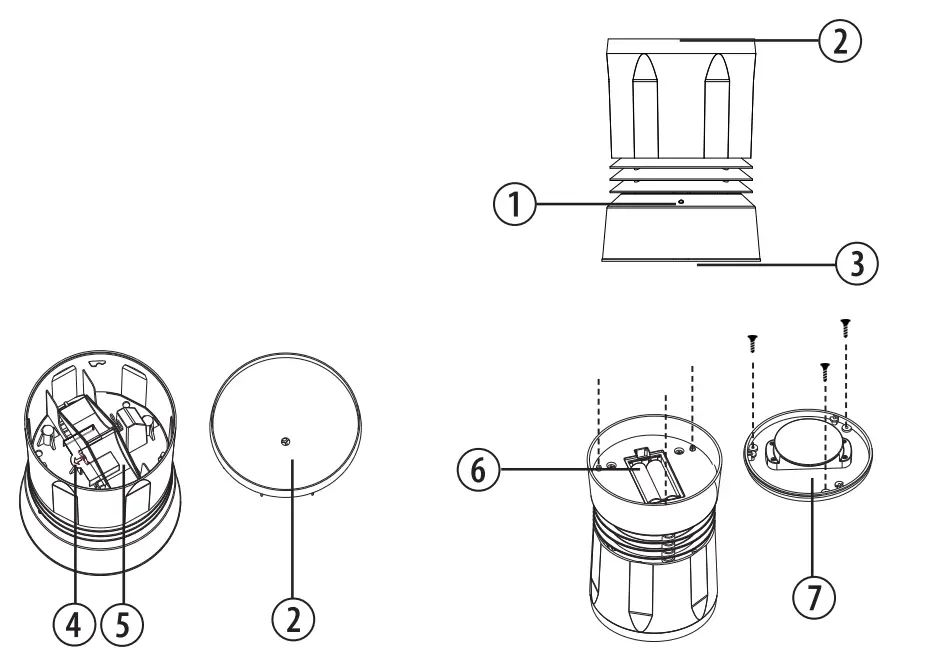 2
1
3
4
5
2
6
7