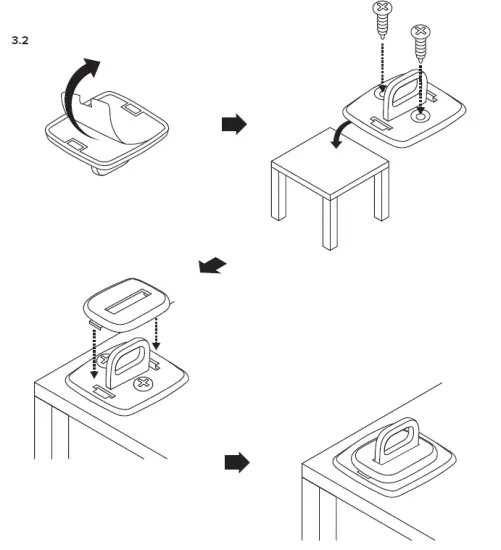 3.2