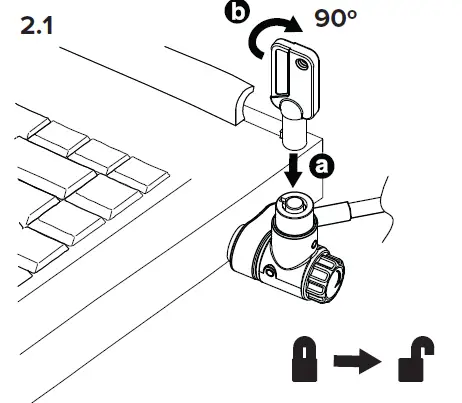 2.1

b

90°

a