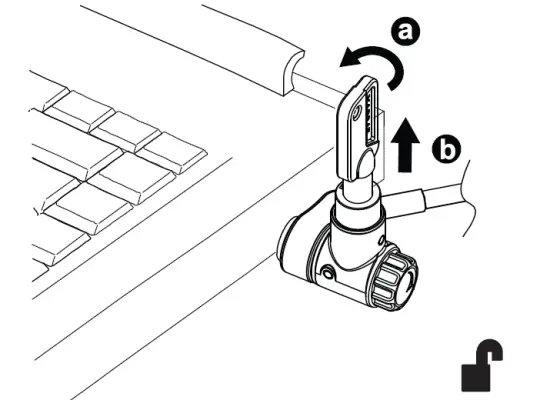 a
b