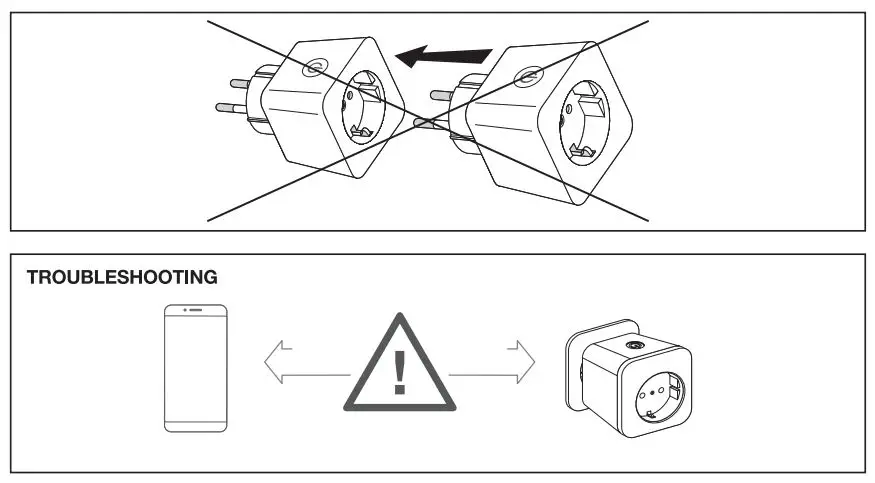 TROUBLESHOOTING

!