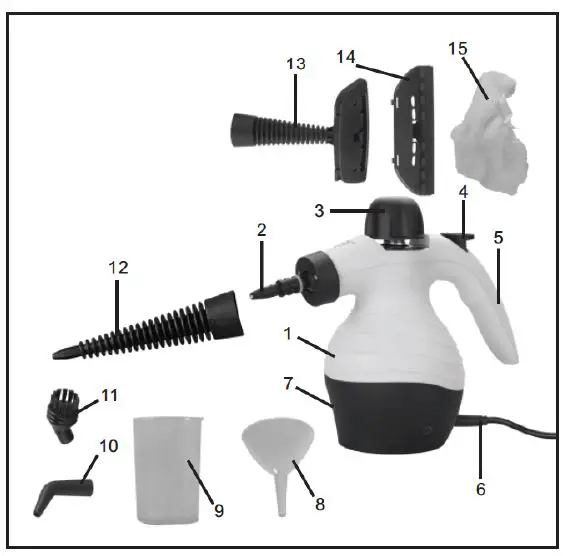 13
14
15
3
4
2
5
12
1
7
11
10
9
8
6