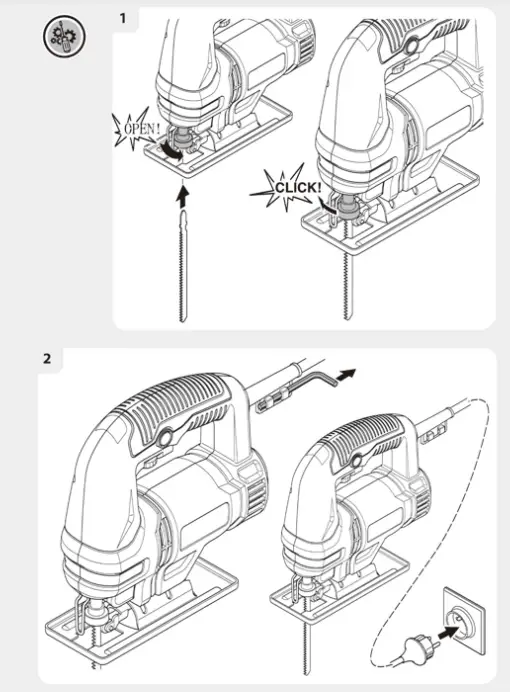 1

OPEN!

CLICK!

2