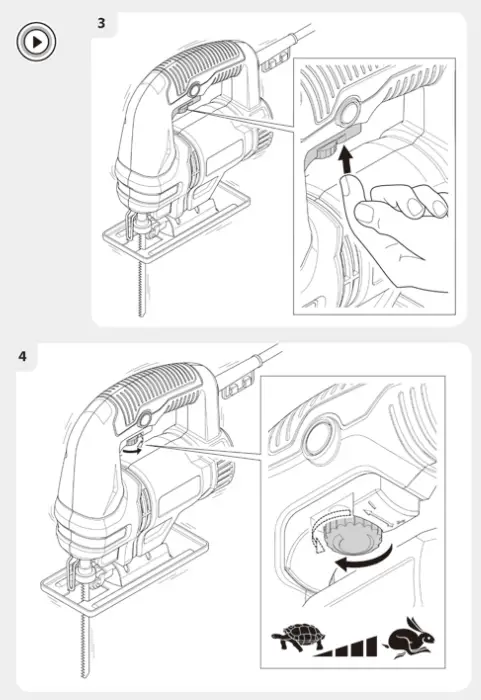 3

4