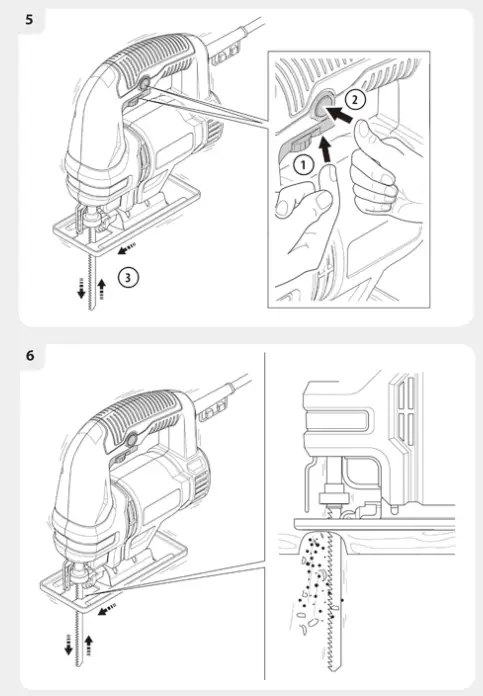 5

2

1

3

6