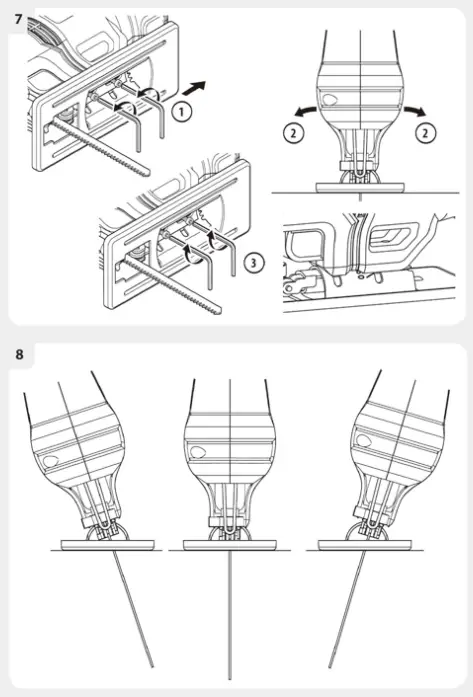 7

1

2

2

3

8