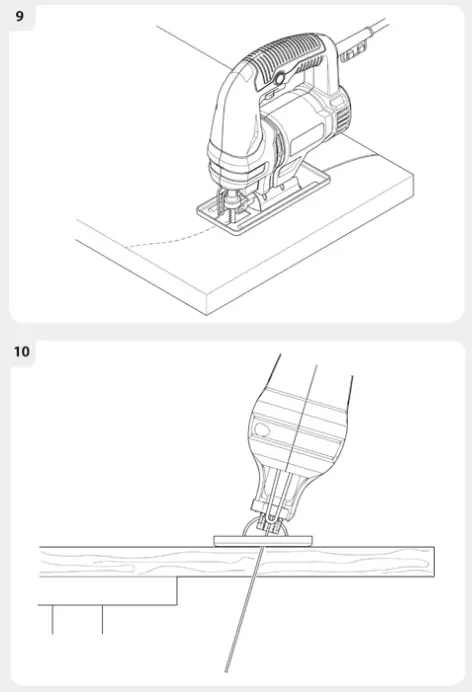 9

10