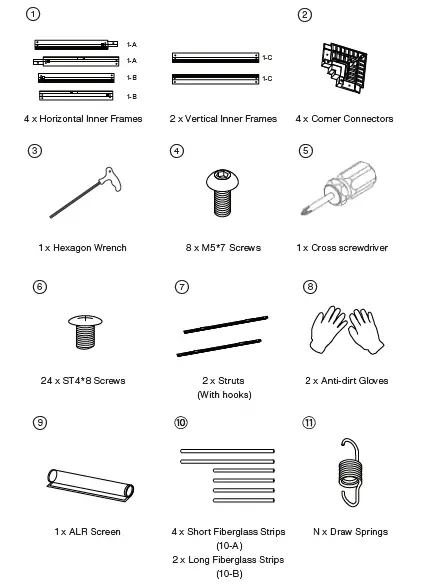 ①

1-A
1-A
1-B
1-B

4 x Horizontal Inner Frames

1-C
1-C

2 x Vertical Inner Frames

②

4 x Corner Connectors

③

1 x Hexagon Wrench

④

8 x M5*7 Screws

⑤

1 x Cross screwdriver

⑥

24 x ST4*8 Screws

⑦

2 x Struts
(With hooks)

⑧

2 x Anti-dirt Gloves

⑨

1 x ALR Screen

⑩

4 x Short Fiberglass Strips
(10-A)
2 x Long Fiberglass Strips
(10-B)

⑪

N x Draw Springs