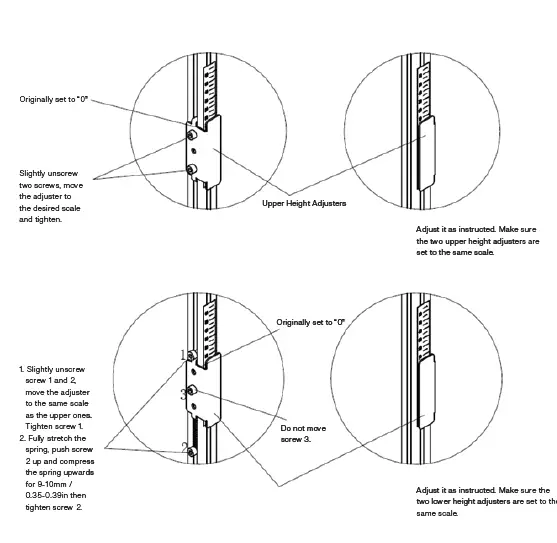 Originally set to "0"

Slightly unscrew two screws, move the adjuster to the desired scale and tighten.

Upper Height Adjusters

Adjust it as instructed. Make sure the two upper height adjusters are set to the same scale.

Originally set to "0"

1

3

2

1. Slightly unscrew screw 1 and 2, move the adjuster to the same scale as the upper ones. Tighten screw 1.
2. Fully stretch the spring, push screw 2 up and compress the spring upwards for 9-10mm / 0.35-0.39in then tighten screw 2.

Do not move screw 3.

Adjust it as instructed. Make sure the two lower height adjusters are set to the same scale.