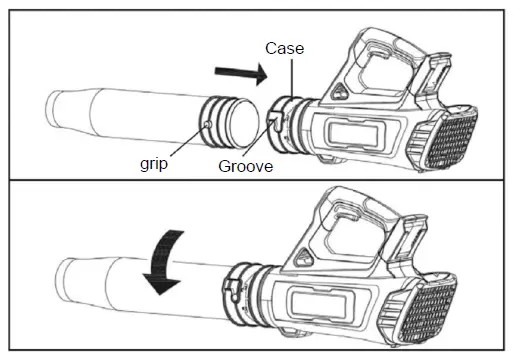 Case

grip

Groove