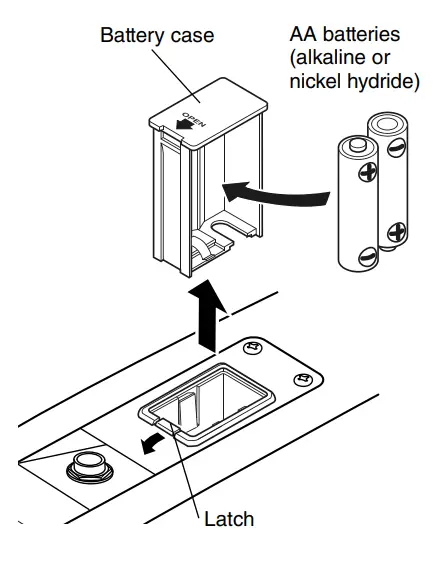 Battery case

AA batteries (alkaline or nickel hydride)

OPEN

Latch