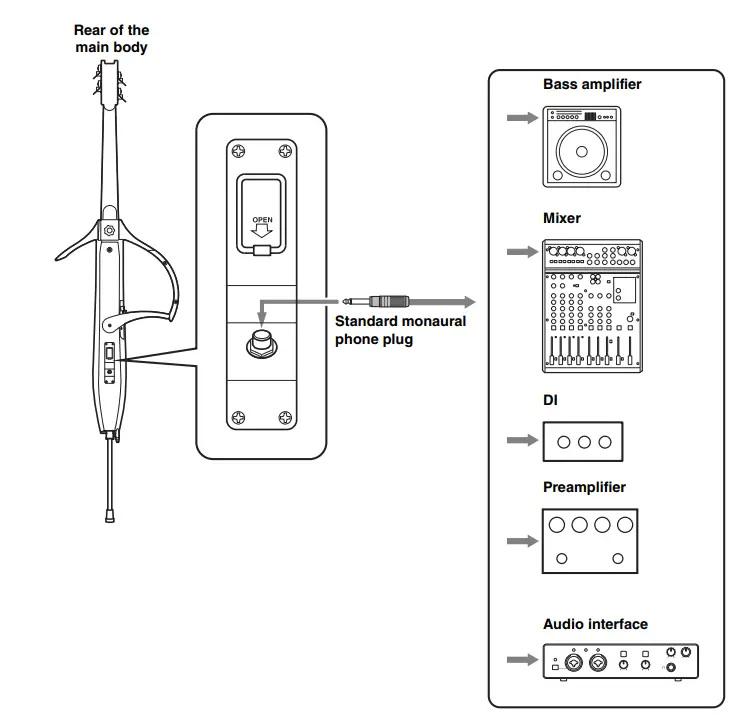 Rear of the main body

OPEN

Standard monaural phone plug

Bass amplifier

Mixer

DI

Preamplifier

Audio interface