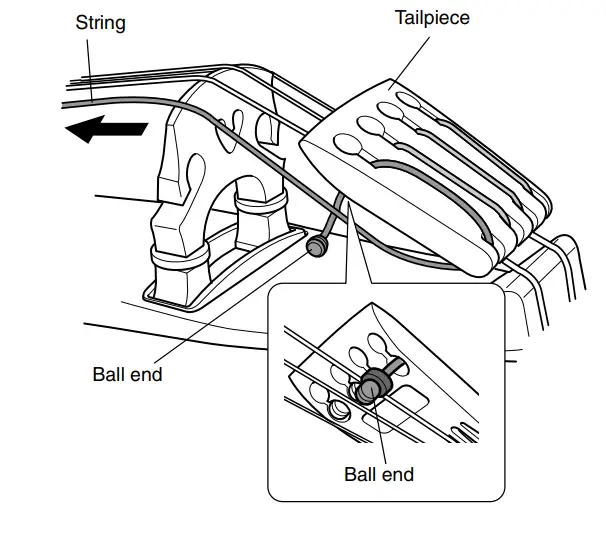 String

Tailpiece

Ball end

Ball end