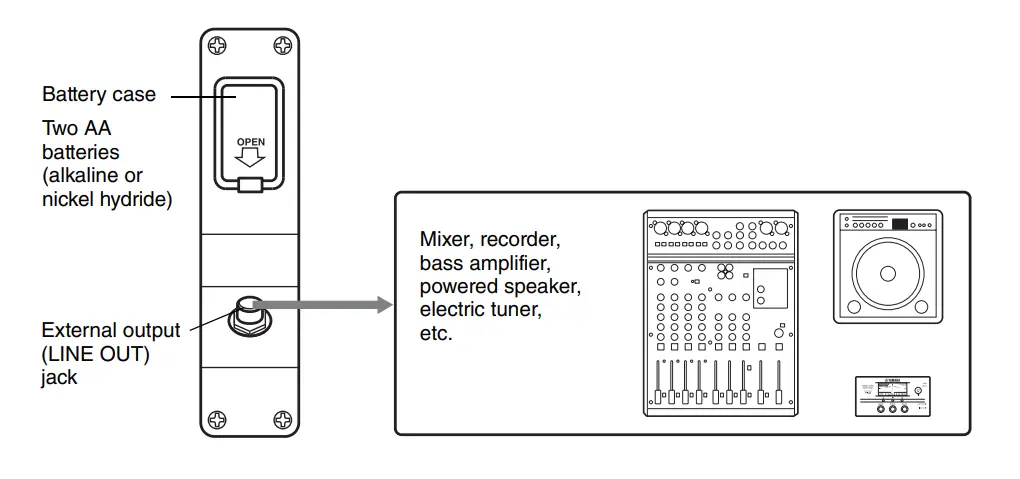 Battery case

Two AA batteries (alkaline or nickel hydride)

OPEN

External output (LINE OUT) jack

Mixer, recorder, bass amplifier, powered speaker, electric tuner, etc.