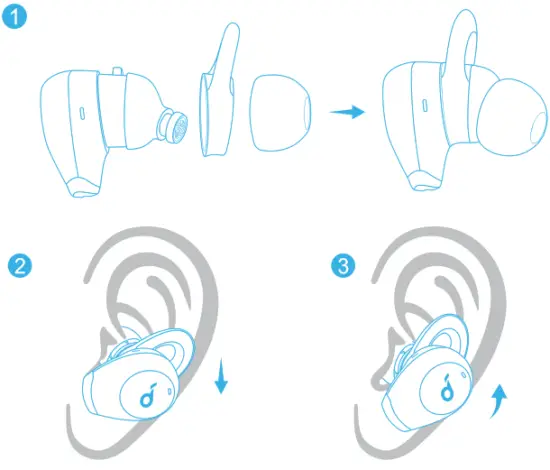 1

2

3