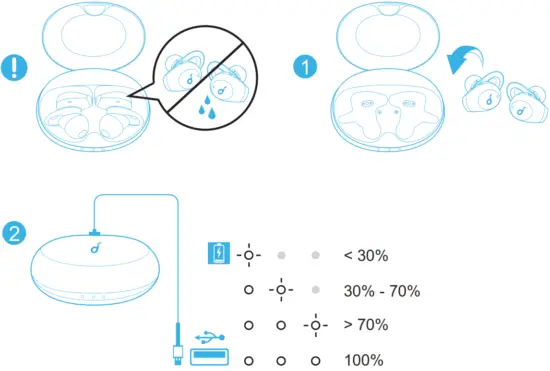 !

1

2

< 30%

30% - 70%

> 70%

100%