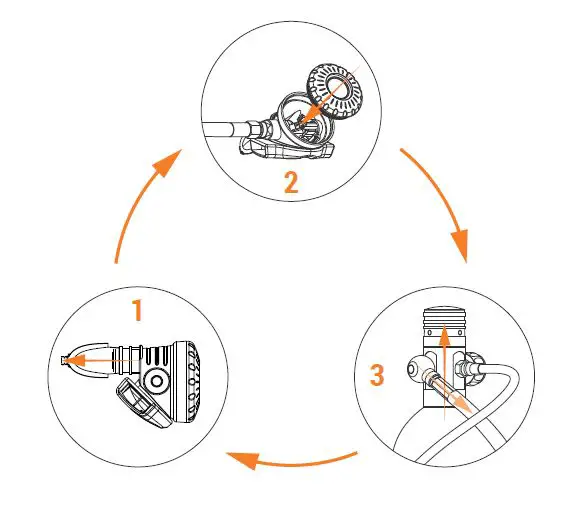 2

1

3