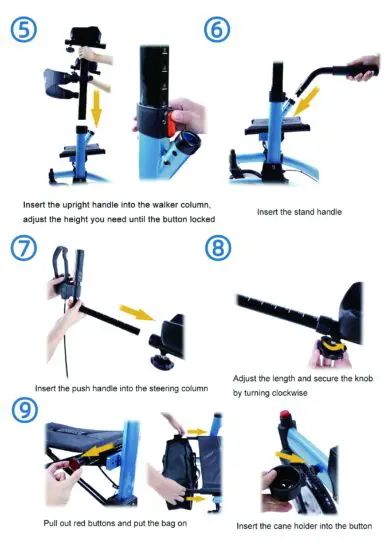 5

6

Insert the upright handle into the walker column, adjust the height you need until the button locked

Insert the stand handle

7

8

Insert the push handle into the steering column

Adjust the length and secure the knob by turning clockwise

9

Pull out red buttons and put the bag on

Insert the cane holder into the button