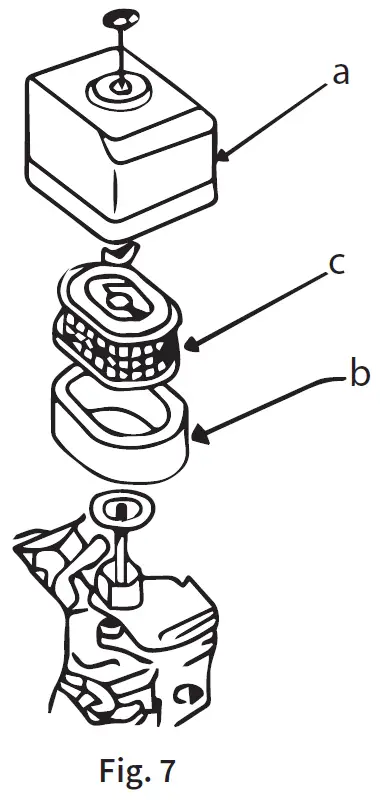 a

c

b

Fig. 7