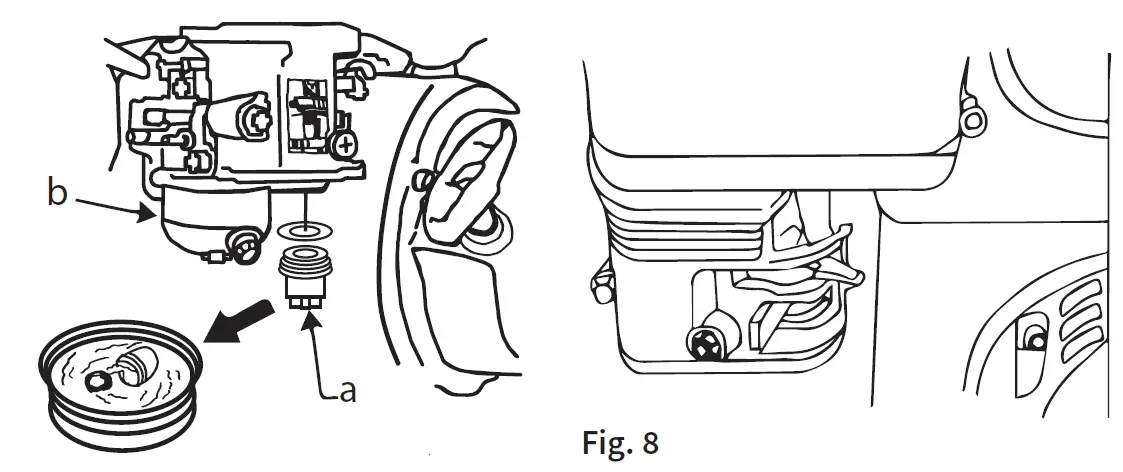 b

a

Fig. 8