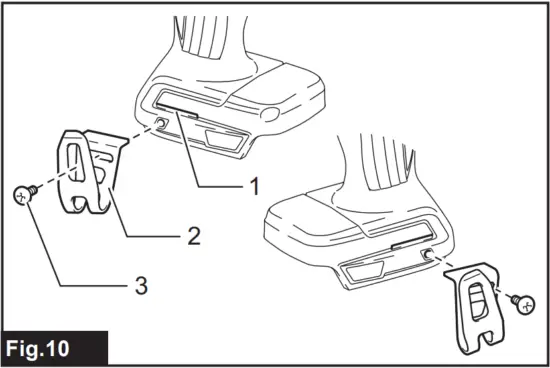 1
2
3
Fig.10