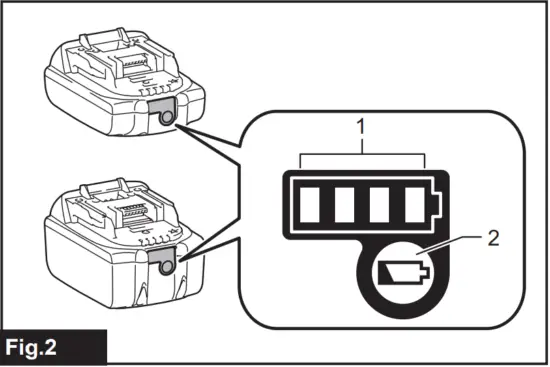 1

2

Fig.2