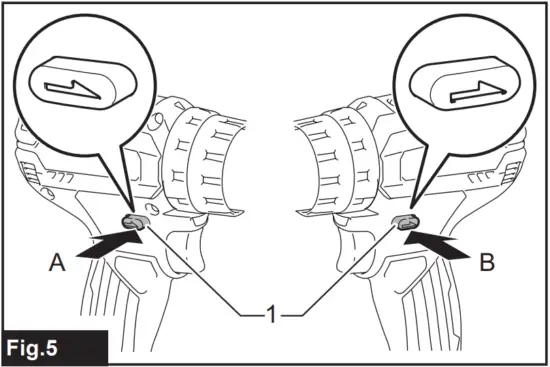 A
B
1
Fig.5