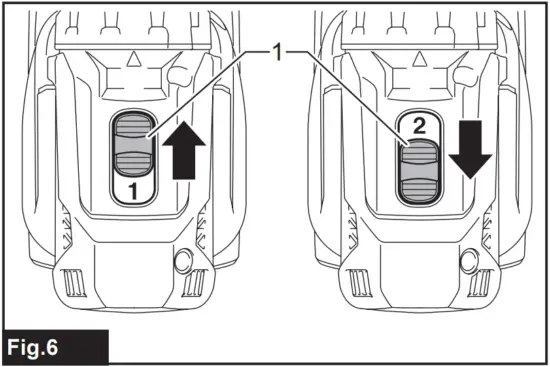 1
1
2
Fig.6