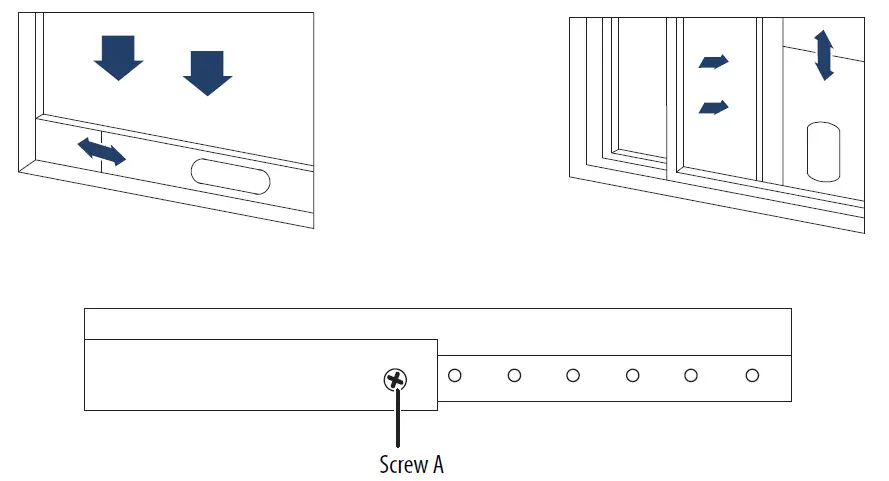 Screw A