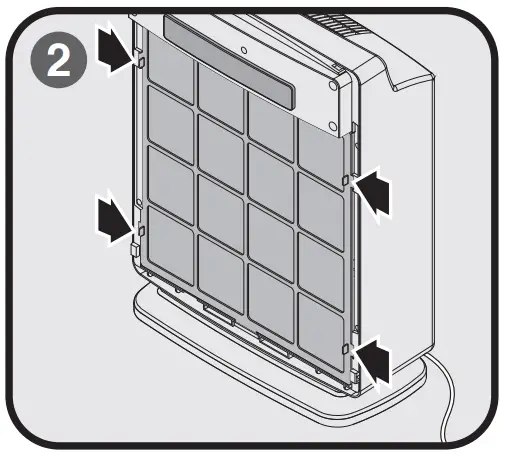 2