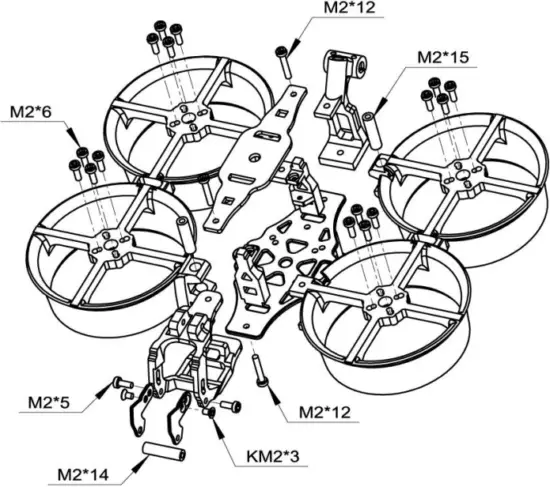 M2*12

M2*15

M2*6

M2*5

M2*12

KM2*3

M2*14