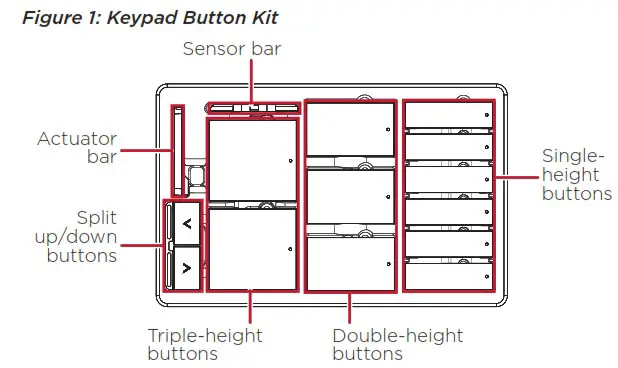 Figure 1: Keypad Button Kit

Sensor bar

Actuator bar

Split up/down buttons

<

>

Single-height buttons

Triple-height buttons

Double-height buttons