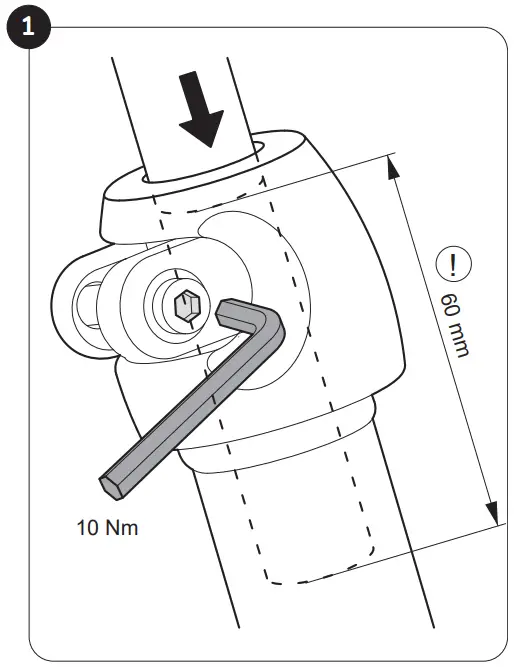 1

!
60 mm

10 Nm