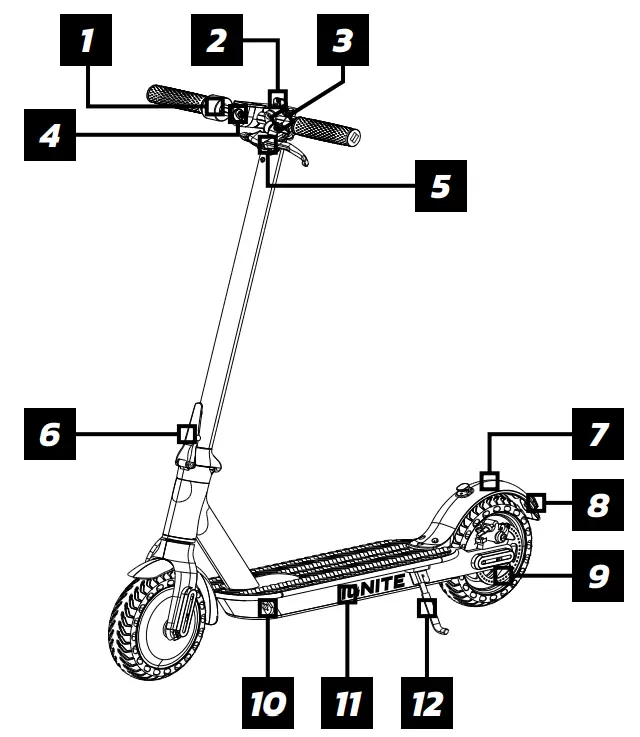 1
2
3
4
5
6
7
8
9
IGNITE
10
11
12