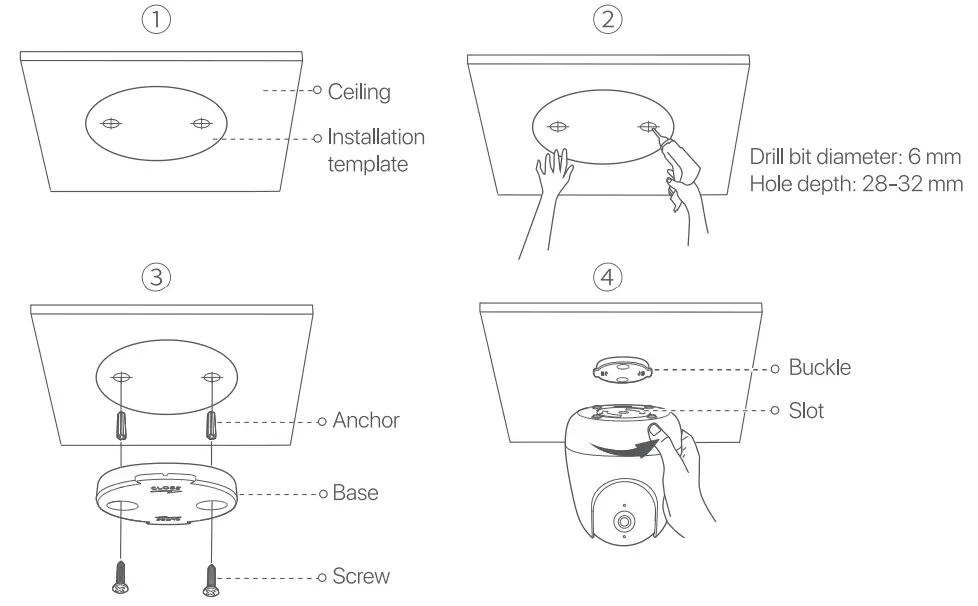 ①

Ceiling

Installation template

②

Drill bit diameter: 6 mm
Hole depth: 28-32 mm

③

Anchor

CLOSE

Base

Screw

④

Buckle

Slot