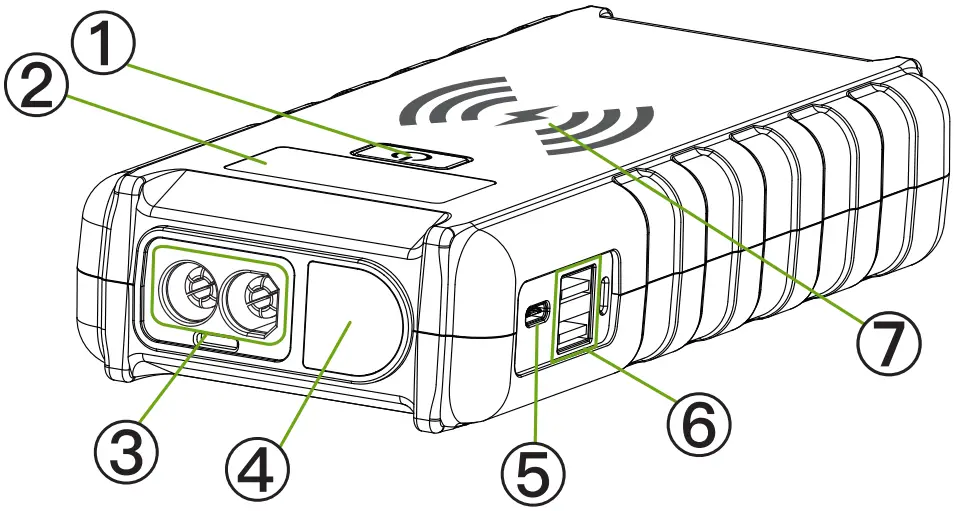 ①
②
③
④
⑤
⑥
⑦