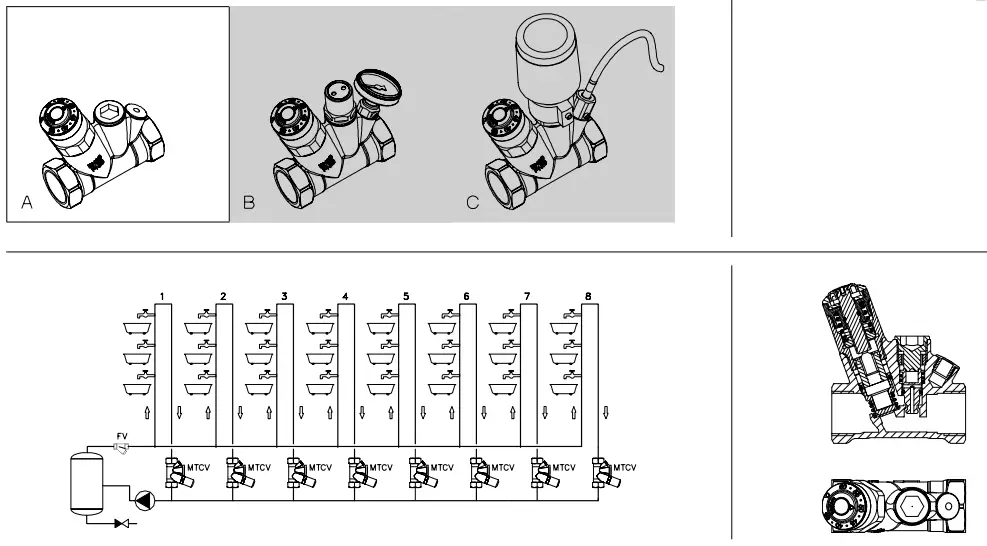 A

B

C

1 2 3 4 5 6 7 8

FV

MTCV MTCV MTCV MTCV MTCV MTCV MTCV MTCV