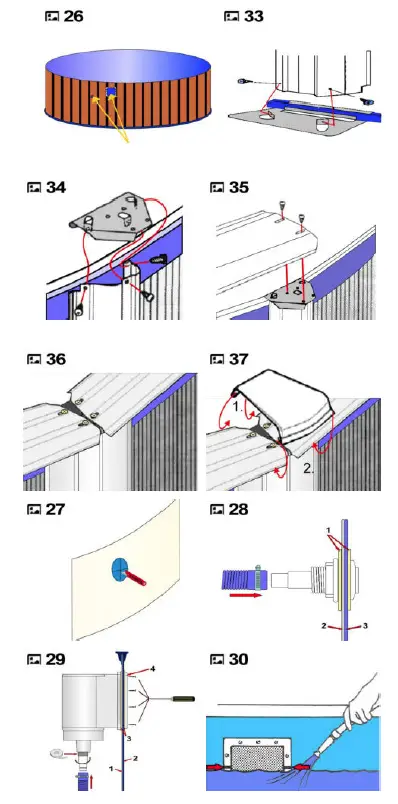 26

33

34

35

36

37

1.

2.

27

28

1

2

3

29

4

3

1

2

30