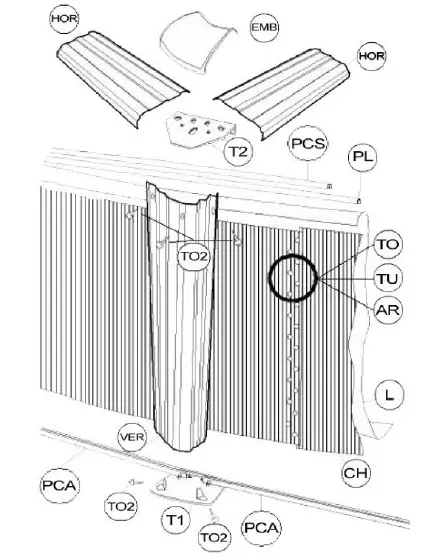 HOR
EMB
HOR
T2
PCS
PL
TO2
TO
TU
AR
L
VER
CH
PCA
TO2
T1
TO2
PCA