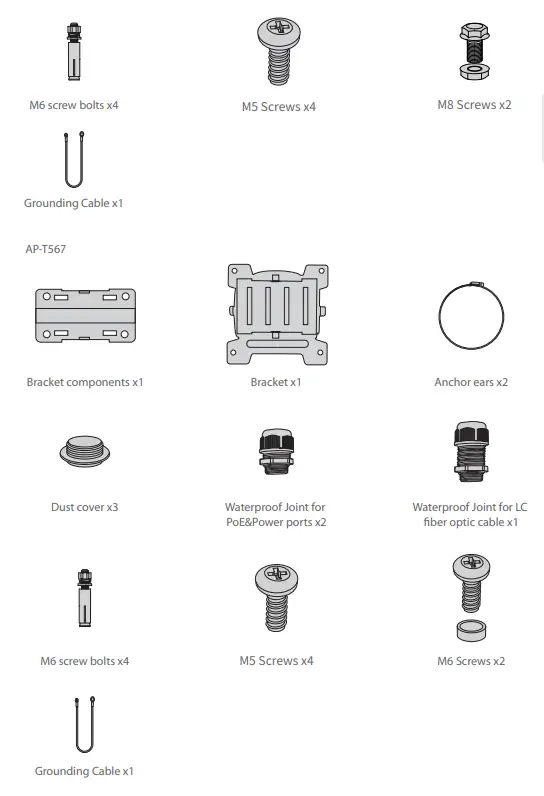 M6 screw bolts x4

M5 Screws x4

M8 Screws x2

Grounding Cable x1

AP-T567

Bracket components x1

Bracket x1

Anchor ears x2

Dust cover x3

Waterproof Joint for PoE&Power ports x2

Waterproof Joint for LC fiber optic cable x1

M6 screw bolts x4

M5 Screws x4

M6 Screws x2

Grounding Cable x1