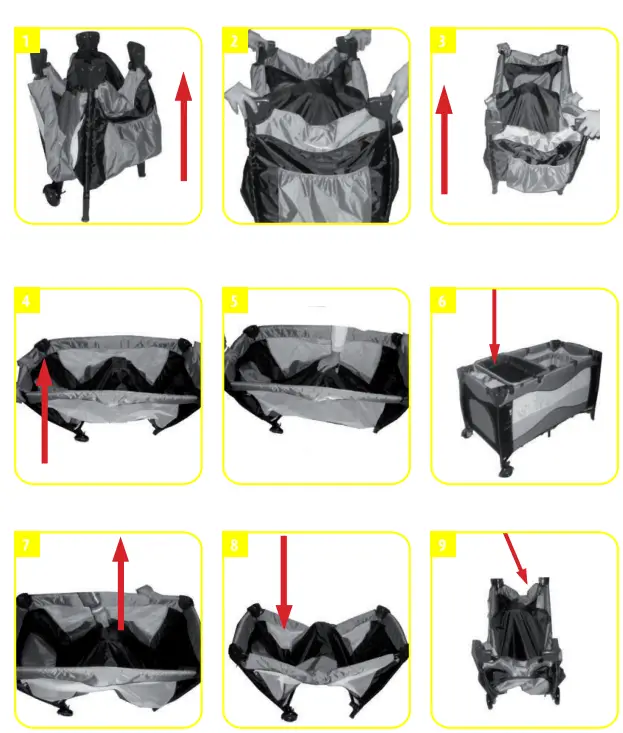 1

2

3

4

5

6

7

8

9