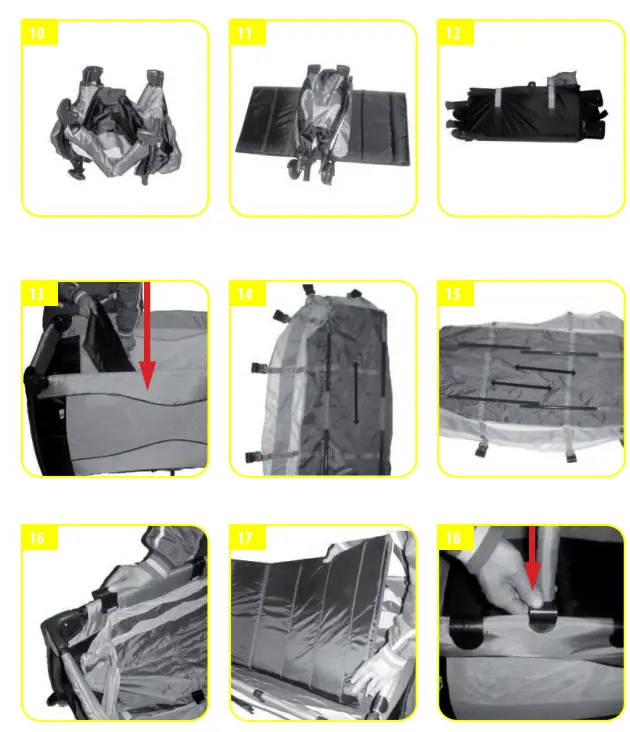 10

11

12

13

14

15

16

17

18