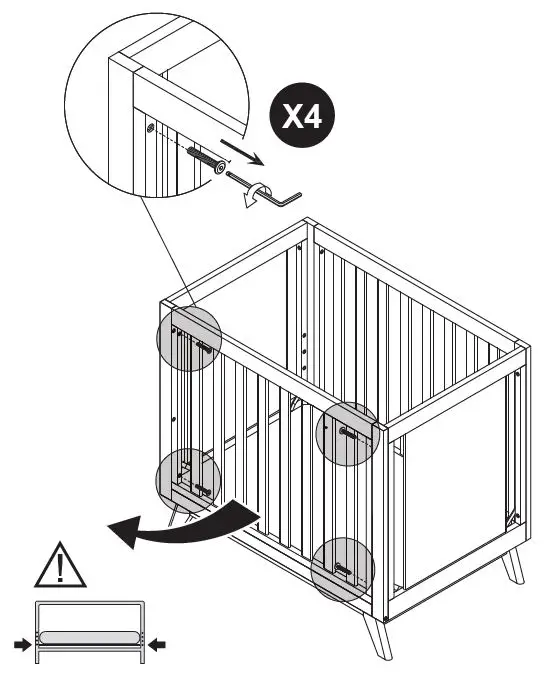 X4