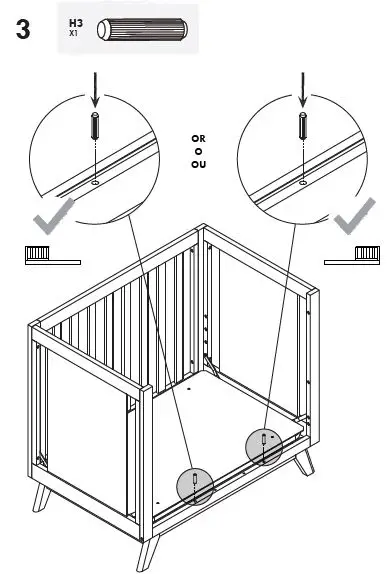 3

H3
X1

OR
O
OU