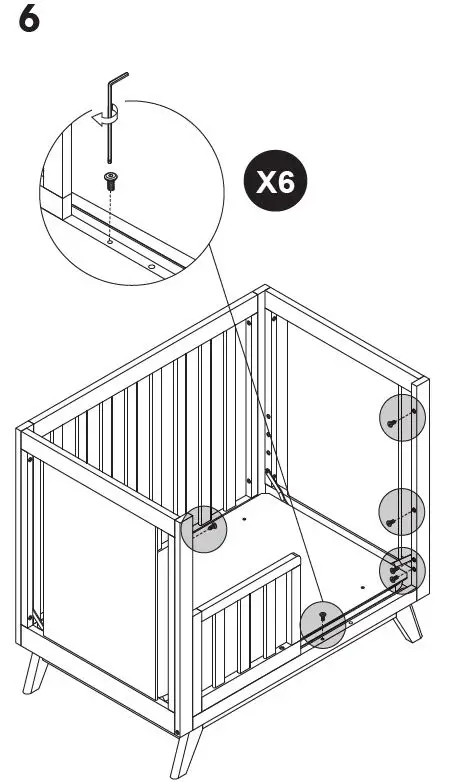 6

X6