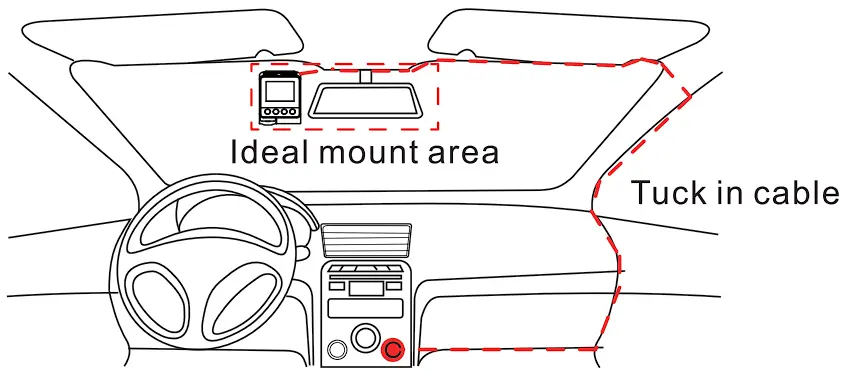 Ideal mount area

Tuck in cable