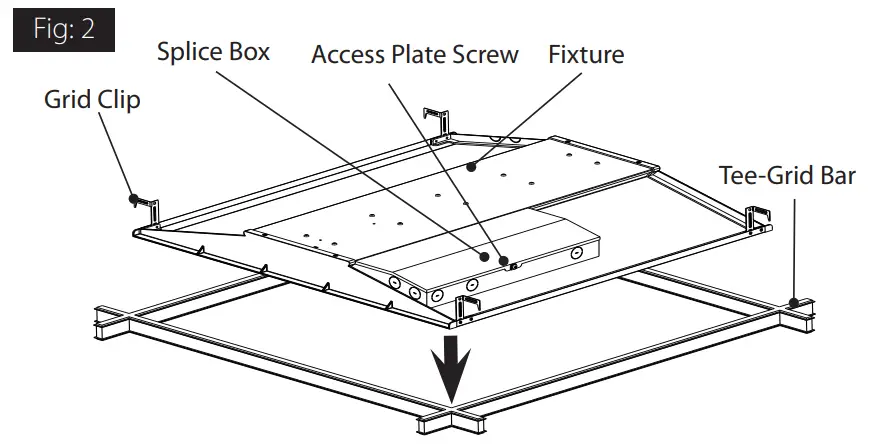 Fig: 2

Splice Box

Access Plate Screw

Fixture

Grid Clip

Tee-Grid Bar