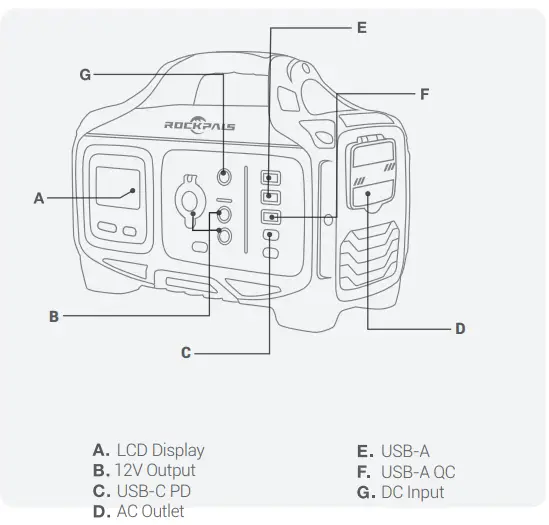 E

G

F

ROCKPALS

A

B

D

C

A. LCD Display
B. 12V Output
C. USB-C PD
D. AC Outlet

E. USB-A
F. USB-A QC
G. DC Input