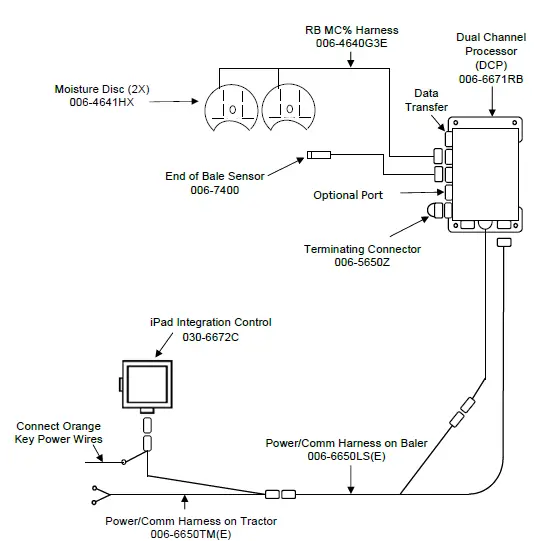 RB MC% Harness
006-4640G3E

Dual Channel
Processor
(DCP)
006-6671RB

Moisture Disc (2X)
006-4641HX

Data
Transfer

End of Bale Sensor
006-7400

Optional Port

Terminating Connector
006-5650Z

iPad Integration Control
030-6672C

Connect Orange
Key Power Wires

Power/Comm Harness on Baler
006-6650LS(E)

Power/Comm Harness on Tractor
006-6650TM(E)